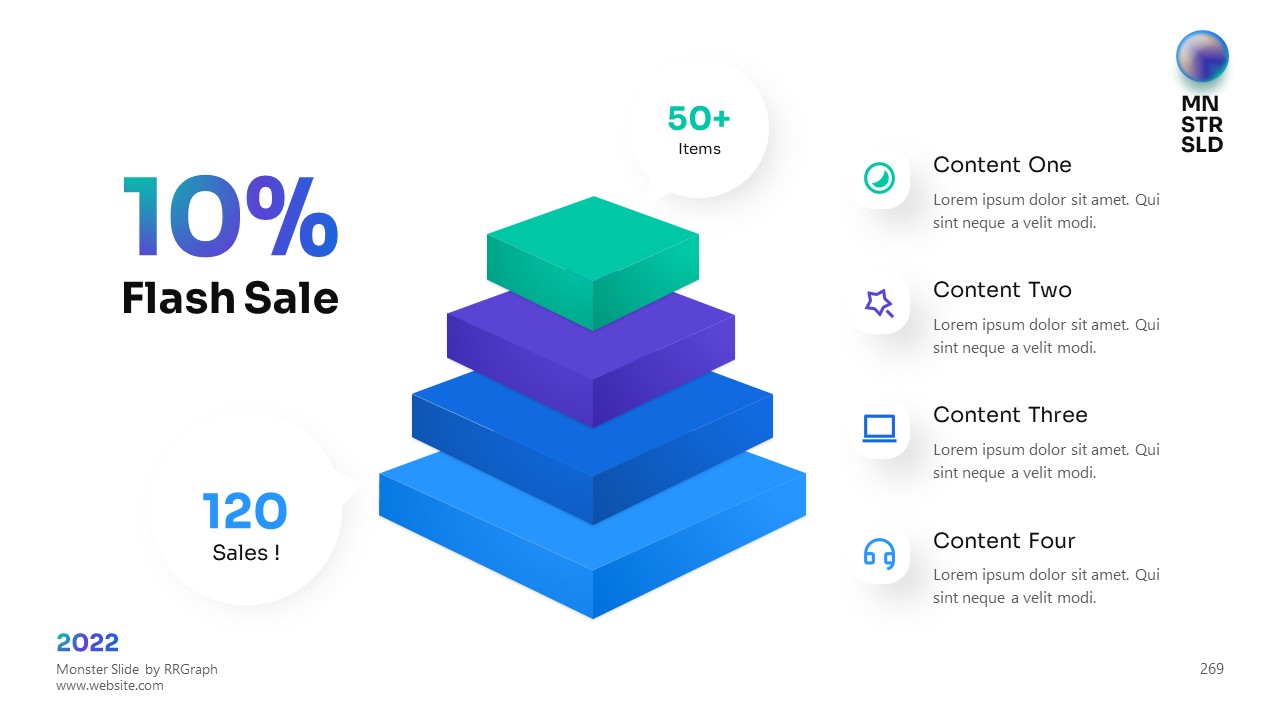 MN
STR
SLD

10%
Flash Sale

50+
Items

120
Sales !

Content One
Lorem ipsum dolor sit amet. Qui sint neque a velit modi.

Content Two
Lorem ipsum dolor sit amet. Qui sint neque a velit modi.

Content Three
Lorem ipsum dolor sit amet. Qui sint neque a velit modi.

Content Four
Lorem ipsum dolor sit amet. Qui sint neque a velit modi.

2022
Monster Slide by RRGraph
www.website.com

269